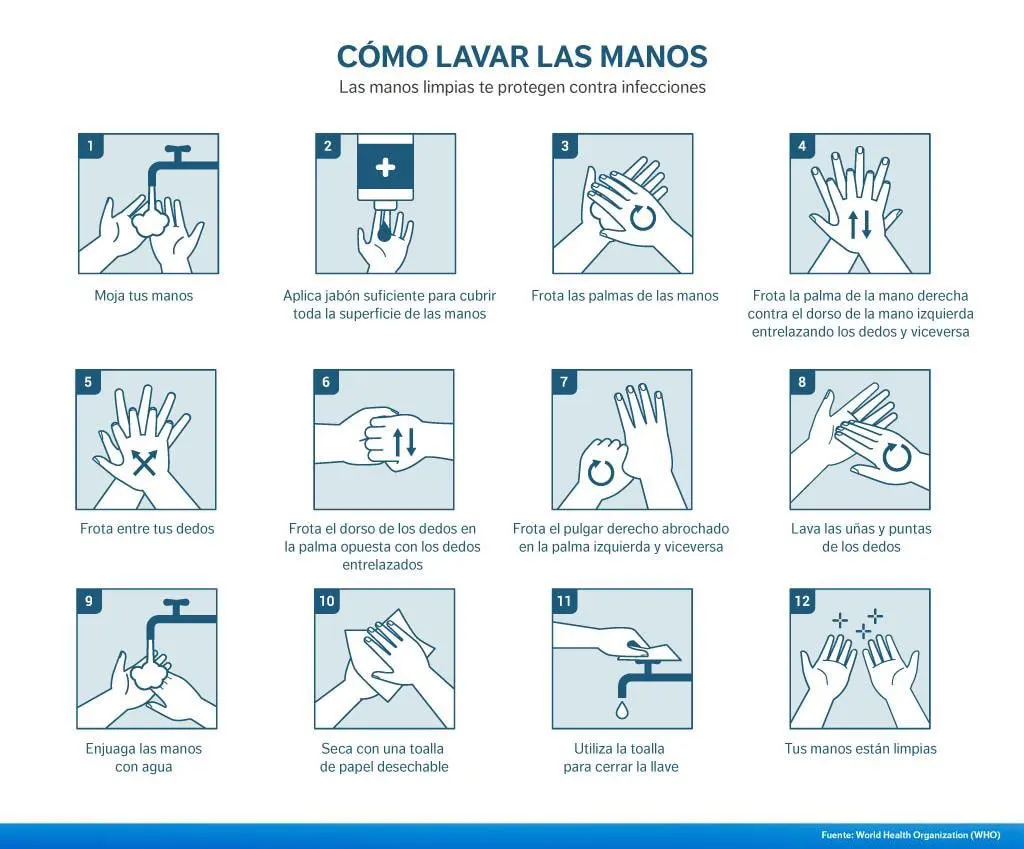 CÓMO LAVAR LAS MANOS
Las manos limpias te protegen contra infecciones

1
Moja tus manos

2
Aplica jabón suficiente para cubrir toda la superficie de las manos

3
Frota las palmas de las manos

4
Frota la palma de la mano derecha contra el dorso de la mano izquierda entrelazando los dedos y viceversa

5
Frota entre tus dedos

6
Frota el dorso de los dedos en la palma opuesta con los dedos entrelazados

7
Frota el pulgar derecho abrochado en la palma izquierda y viceversa

8
Lava las uñas y puntas de los dedos

9
Enjuaga las manos con agua

10
Seca con una toalla de papel desechable

11
Utiliza la toalla para cerrar la llave

12
Tus manos están limpias

Fuente: World Health Organization (WHO)